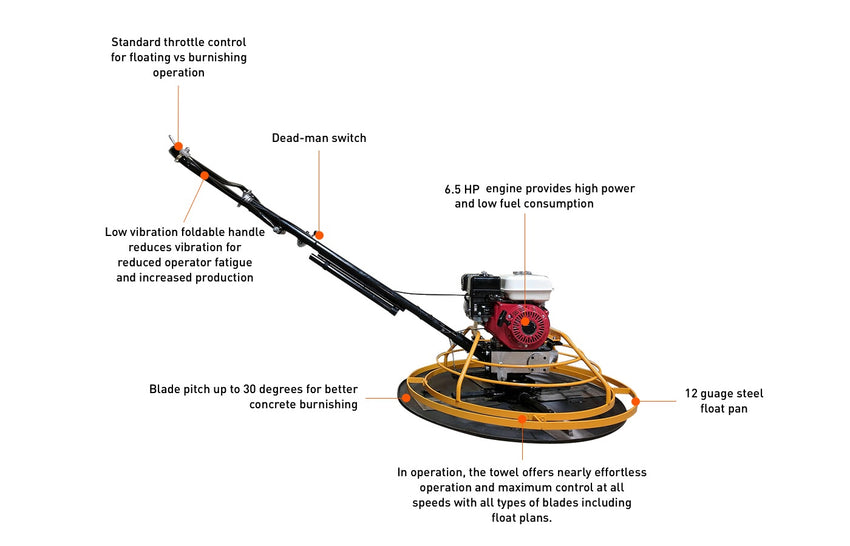 Standard throttle control for floating vs burnishing operation

Dead-man switch

6.5 HP engine provides high power and low fuel consumption

Low vibration foldable handle reduces vibration for reduced operator fatigue and increased production

Blade pitch up to 30 degrees for better concrete burnishing

12 guage steel float pan

In operation, the towel offers nearly effortless operation and maximum control at all speeds with all types of blades including float plans.